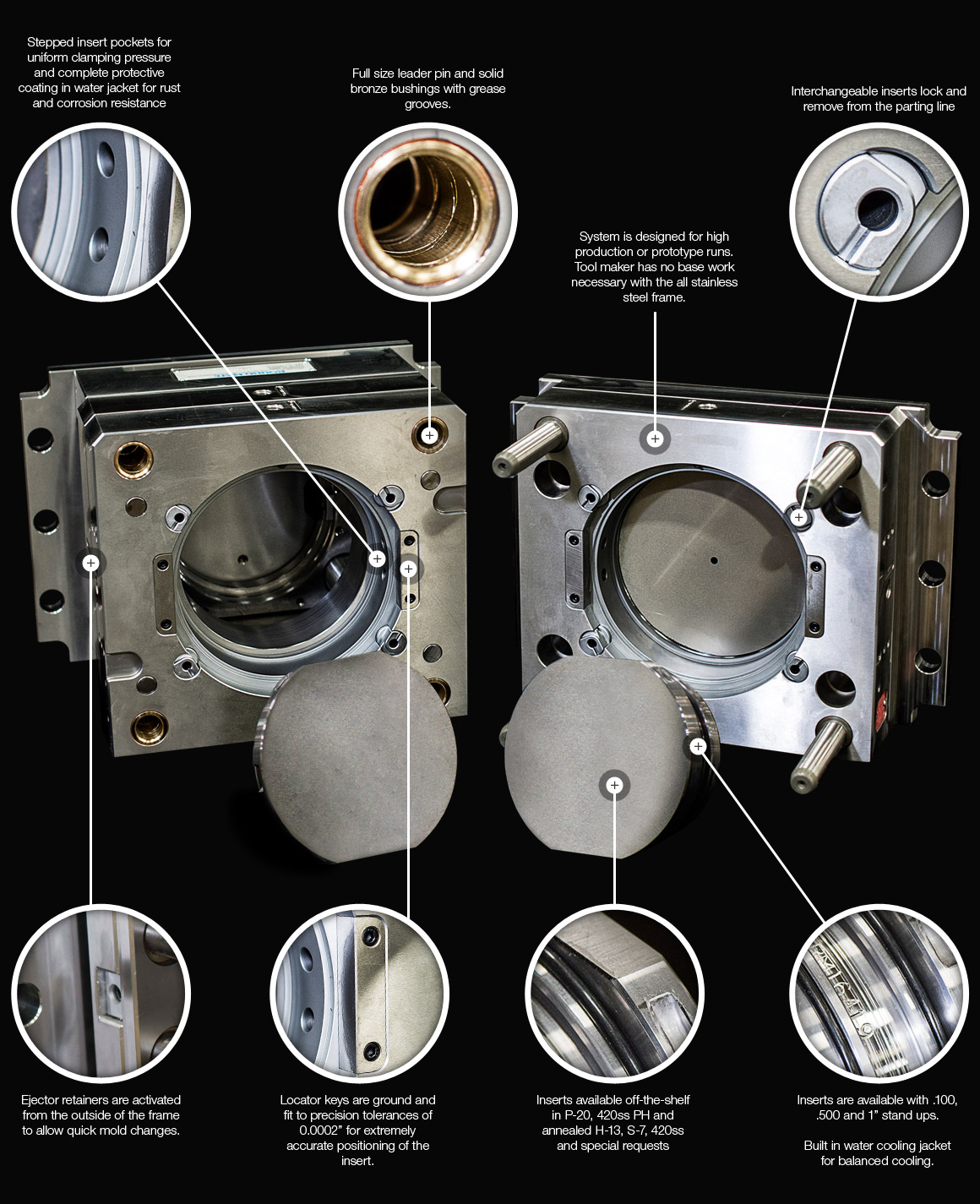 Stepped insert pockets for uniform clamping pressure and complete protective coating in water jacket for rust and corrosion resistance

Full size leader pin and solid bronze bushings with grease grooves.

Interchangeable inserts lock and remove from the parting line

System is designed for high production or prototype runs. Tool maker has no base work necessary with the all stainless steel frame.

Ejector retainers are activated from the outside of the frame to allow quick mold changes.

Locator keys are ground and fit to precision tolerances of 0.0002" for extremely accurate positioning of the insert.

Inserts available off-the-shelf in P-20, 420ss PH and annealed H-13, S-7, 420ss and special requests

Inserts are available with .100, .500 and 1" stand ups.

Built in water cooling jacket for balanced cooling.